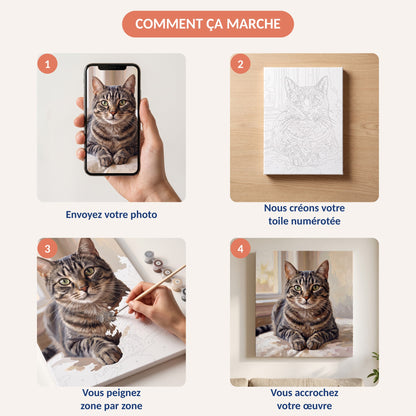 COMMENT ÇA MARCHE

1

Envoyez votre photo

2

Nous créons votre toile numérotée

3

Vous peignez zone par zone

4

Vous accrochez votre œuvre